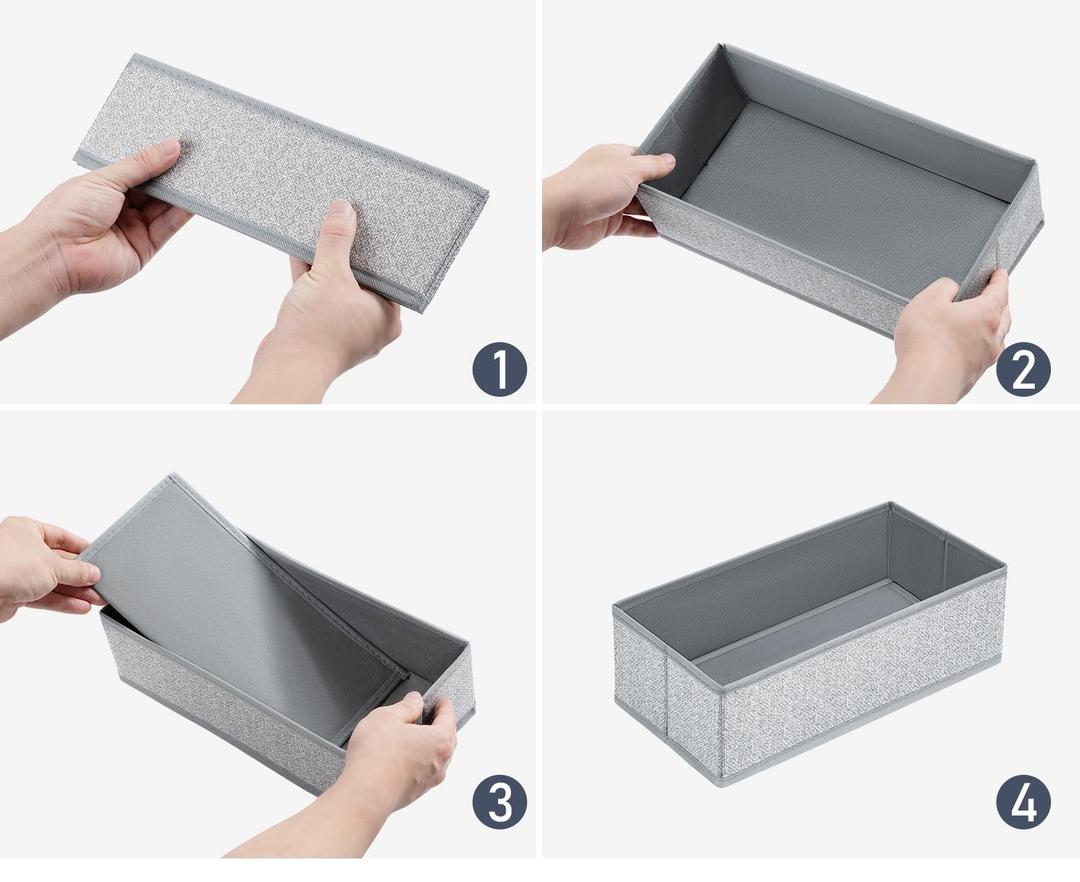 1

2

3

4