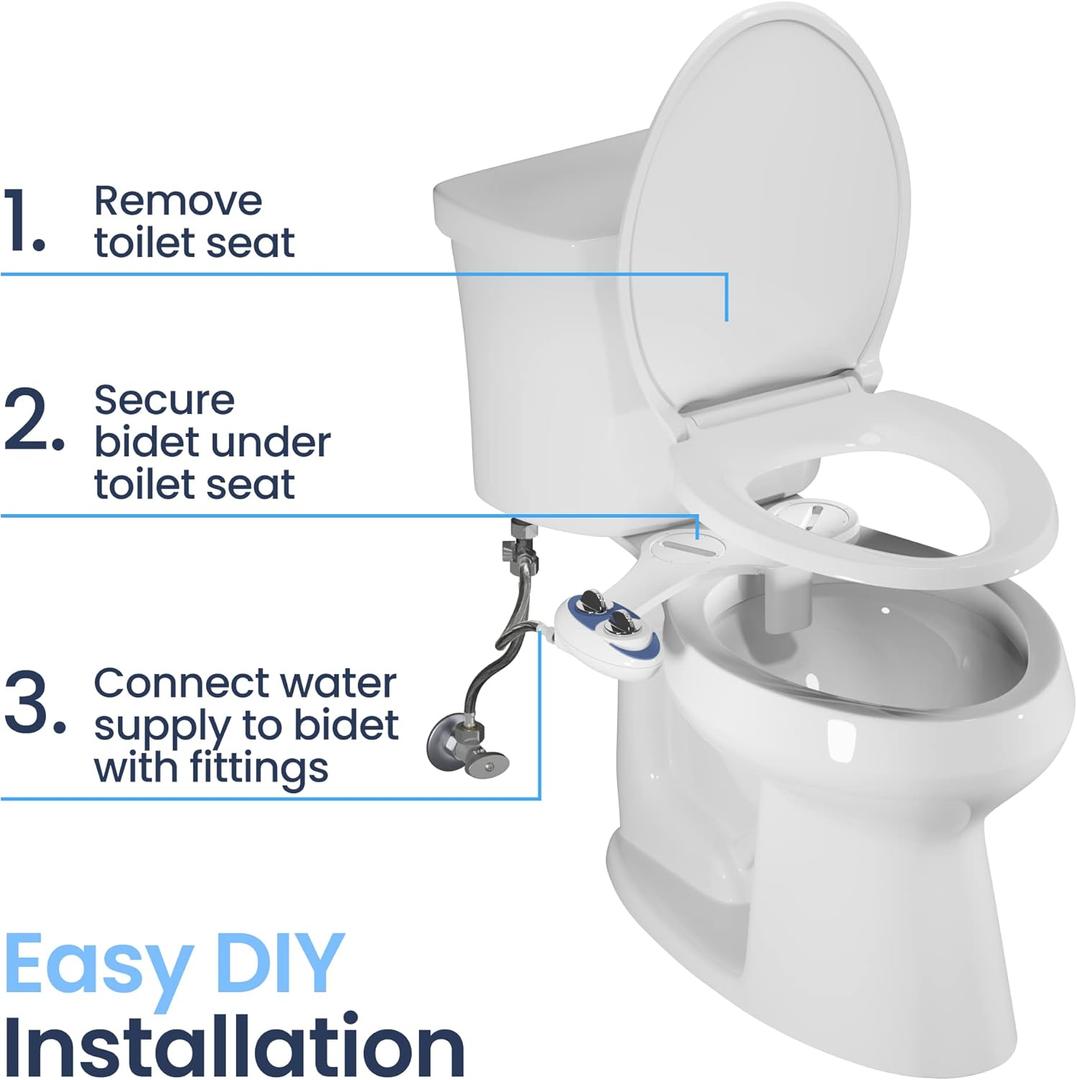 1. Remove toilet seat

2. Secure bidet under toilet seat

3. Connect water supply to bidet with fittings

Easy DIY Installation