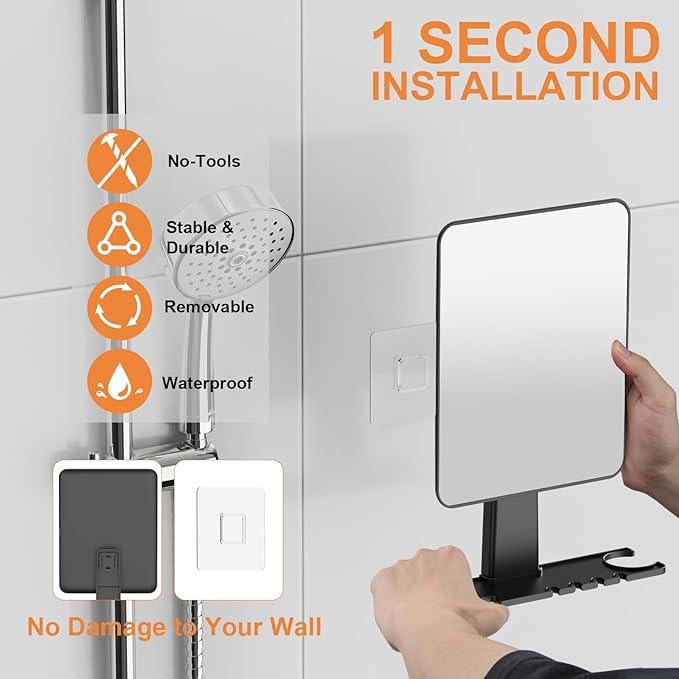 1 SECOND INSTALLATION

No-Tools

Stable & Durable

Removable

Waterproof

No Damage to Your Wall