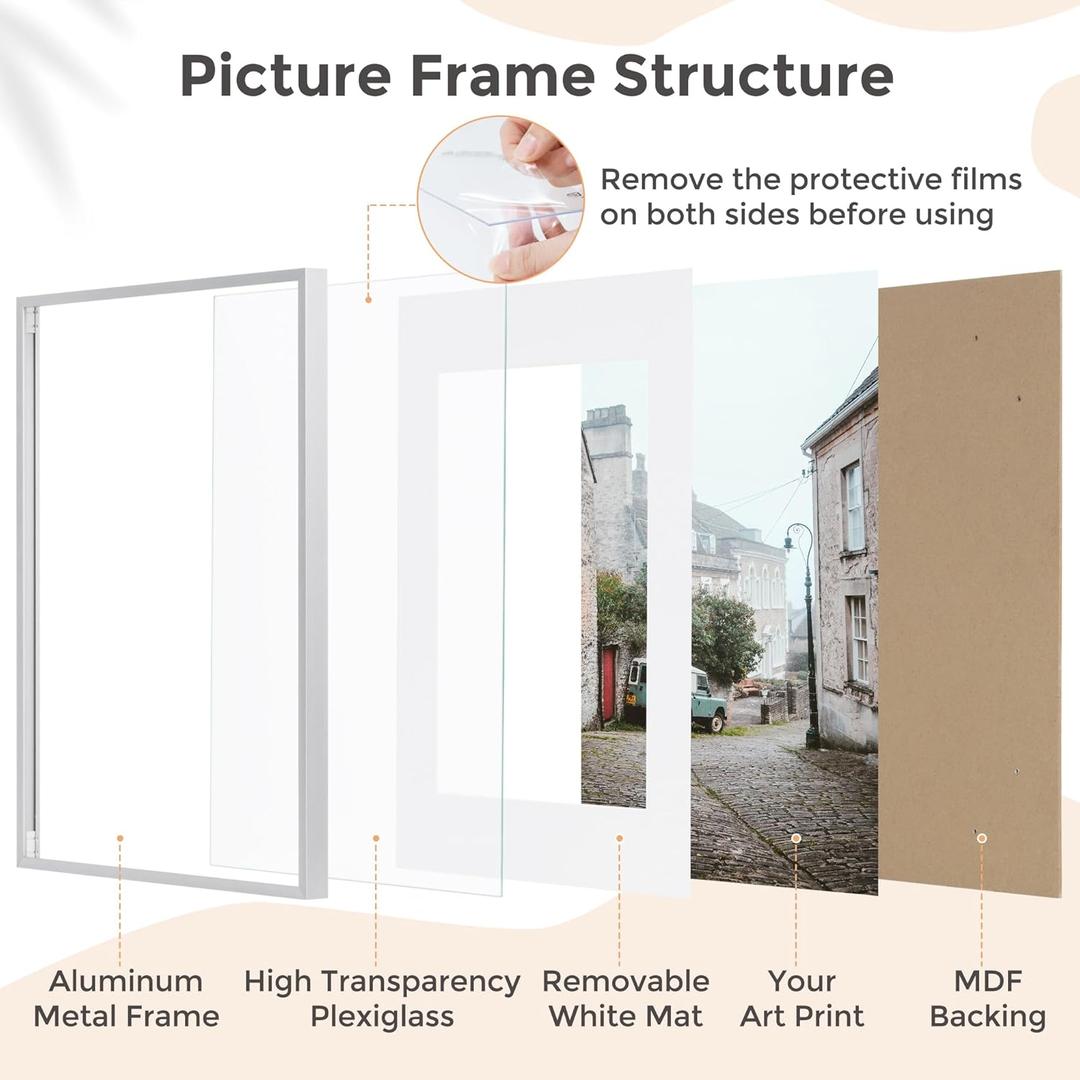 Picture Frame Structure

Remove the protective films on both sides before using

Aluminum Metal Frame

High Transparency Plexiglass

Removable White Mat

Your Art Print

MDF Backing