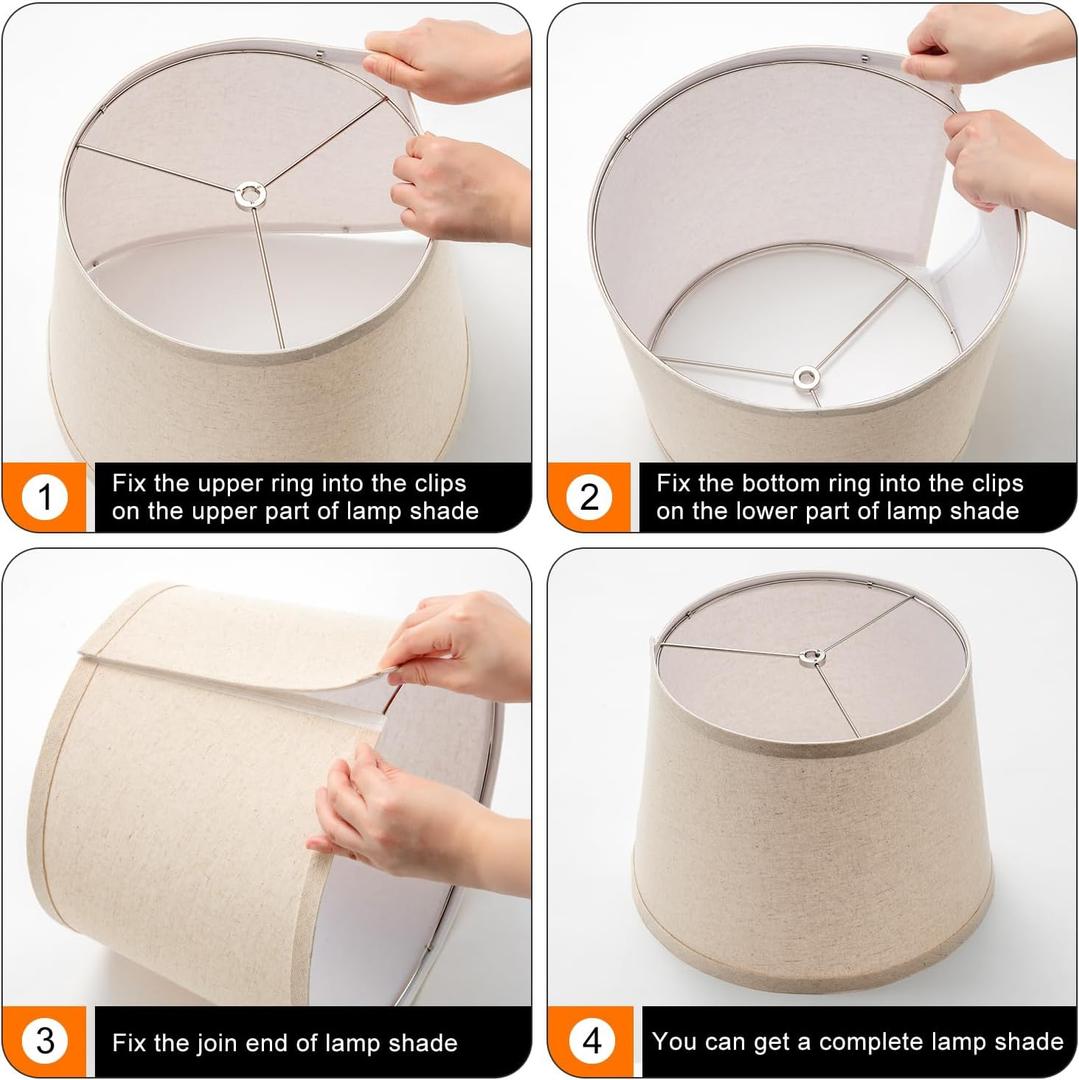 1 Fix the upper ring into the clips on the upper part of lamp shade

2 Fix the bottom ring into the clips on the lower part of lamp shade

3 Fix the join end of lamp shade

4 You can get a complete lamp shade