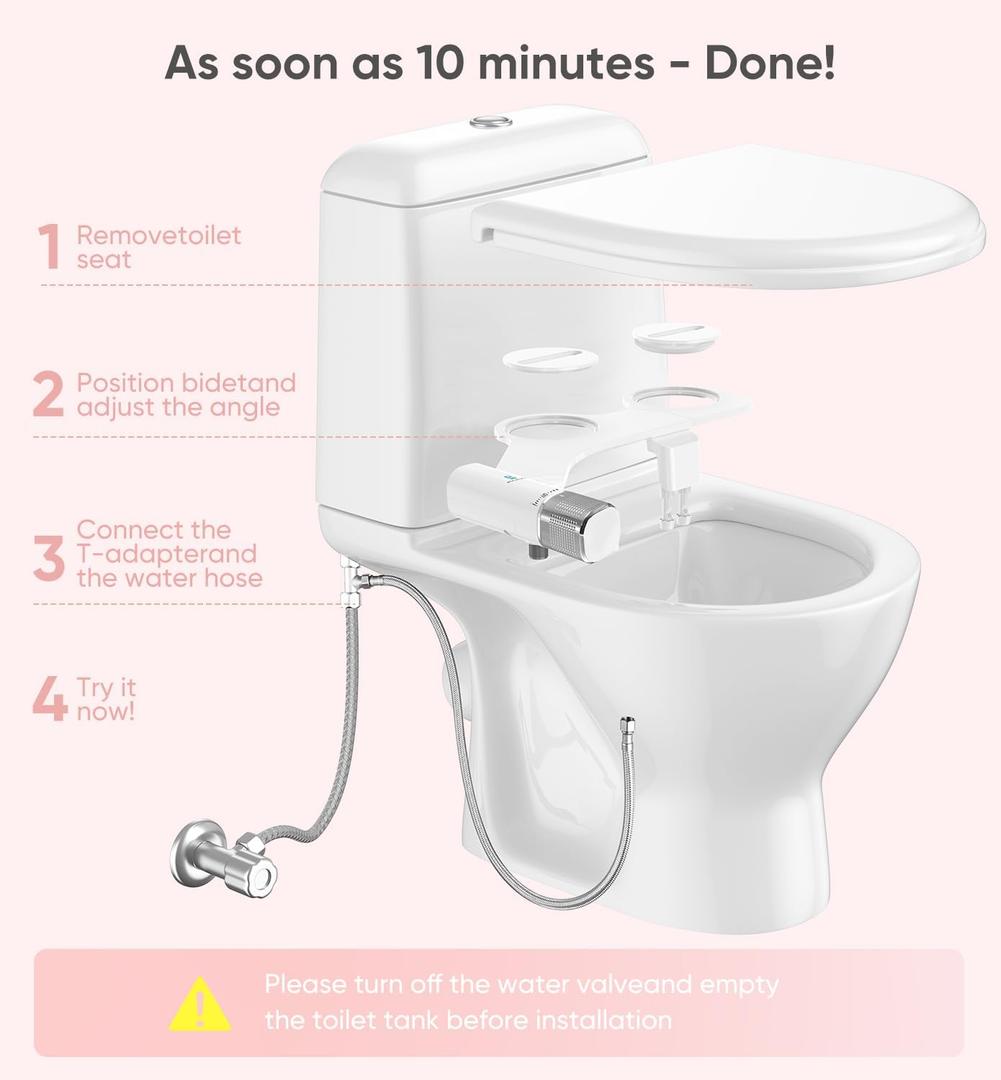 As soon as 10 minutes - Done!

1 Removetoilet seat

2 Position bidetand adjust the angle

3 Connect the T-adapterand the water hose

4 Try it now!

Please turn off the water valveand empty the toilet tank before installation