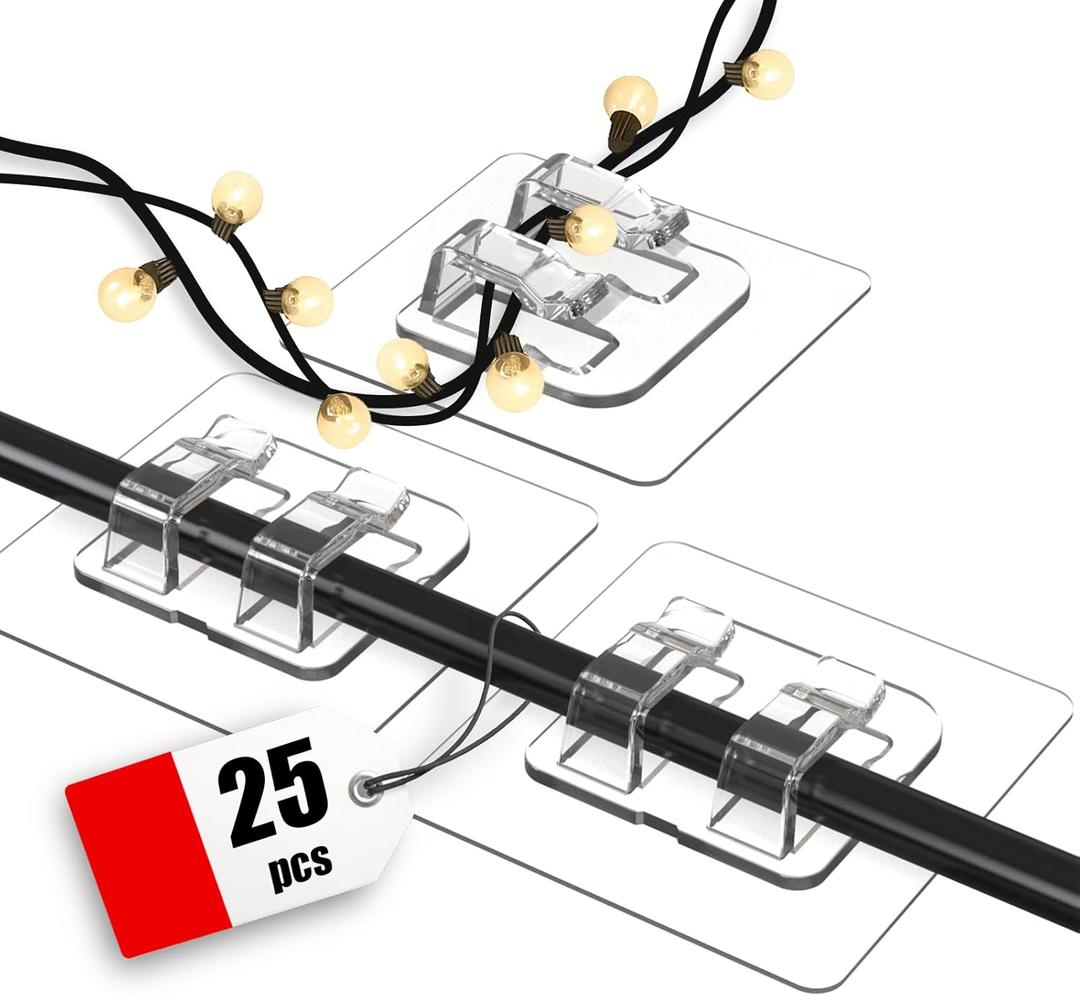 25
pcs