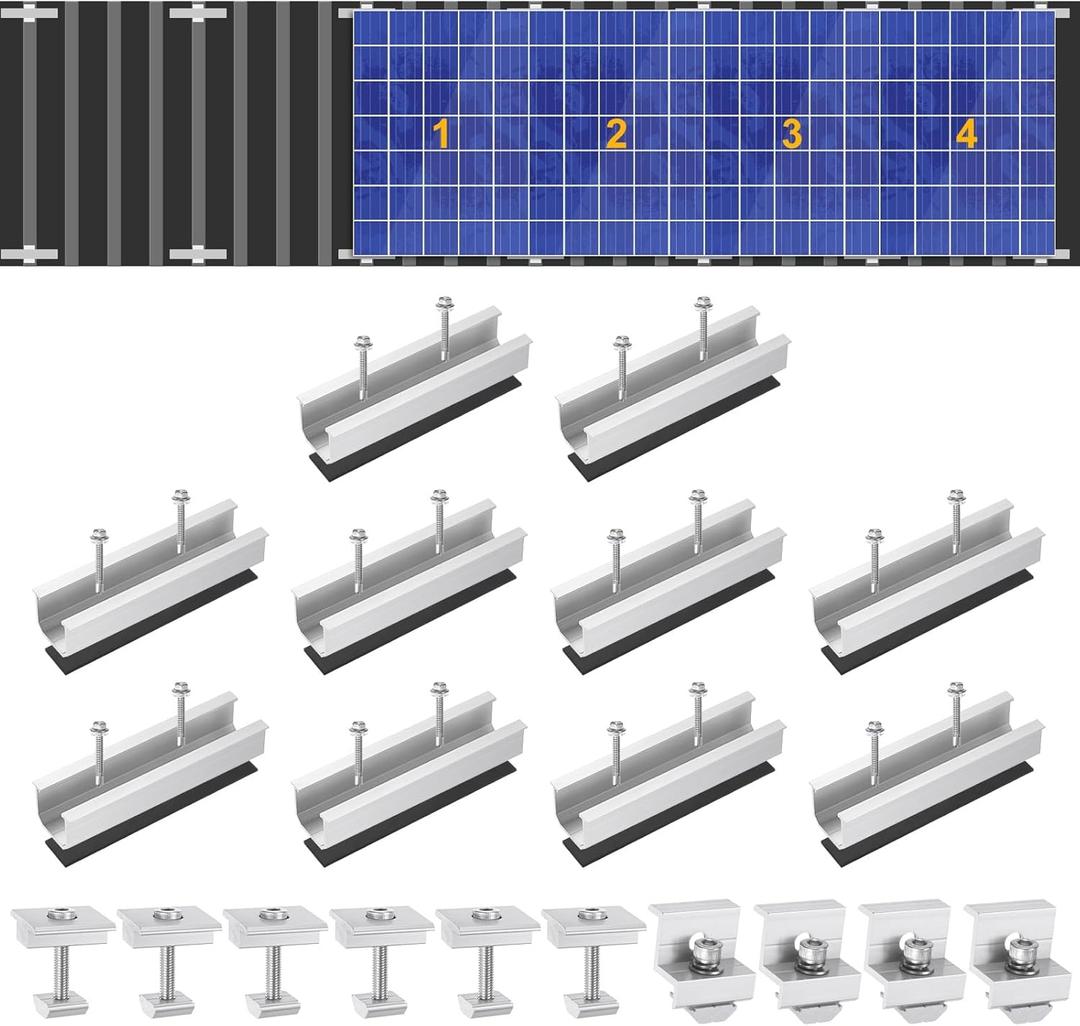 1 2 3 4