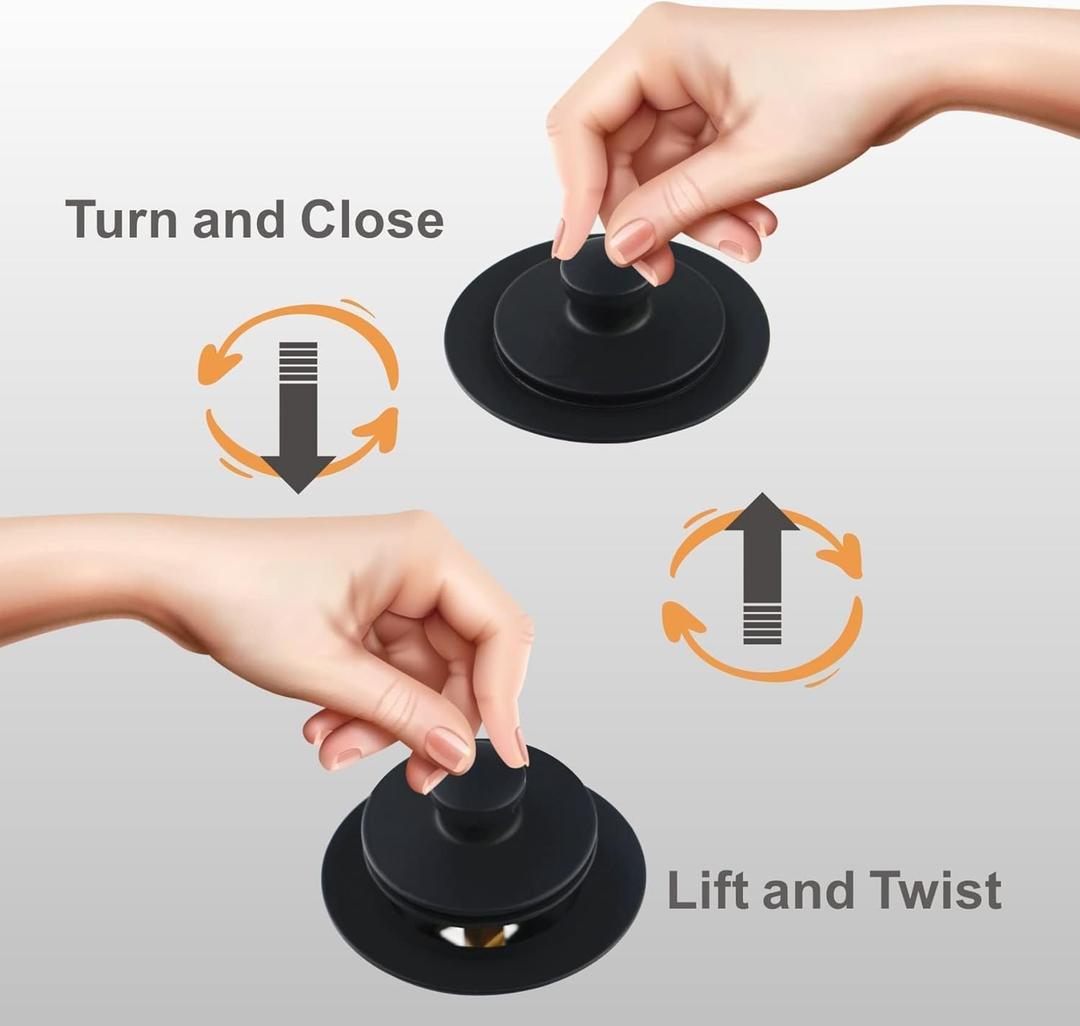 Turn and Close

Lift and Twist