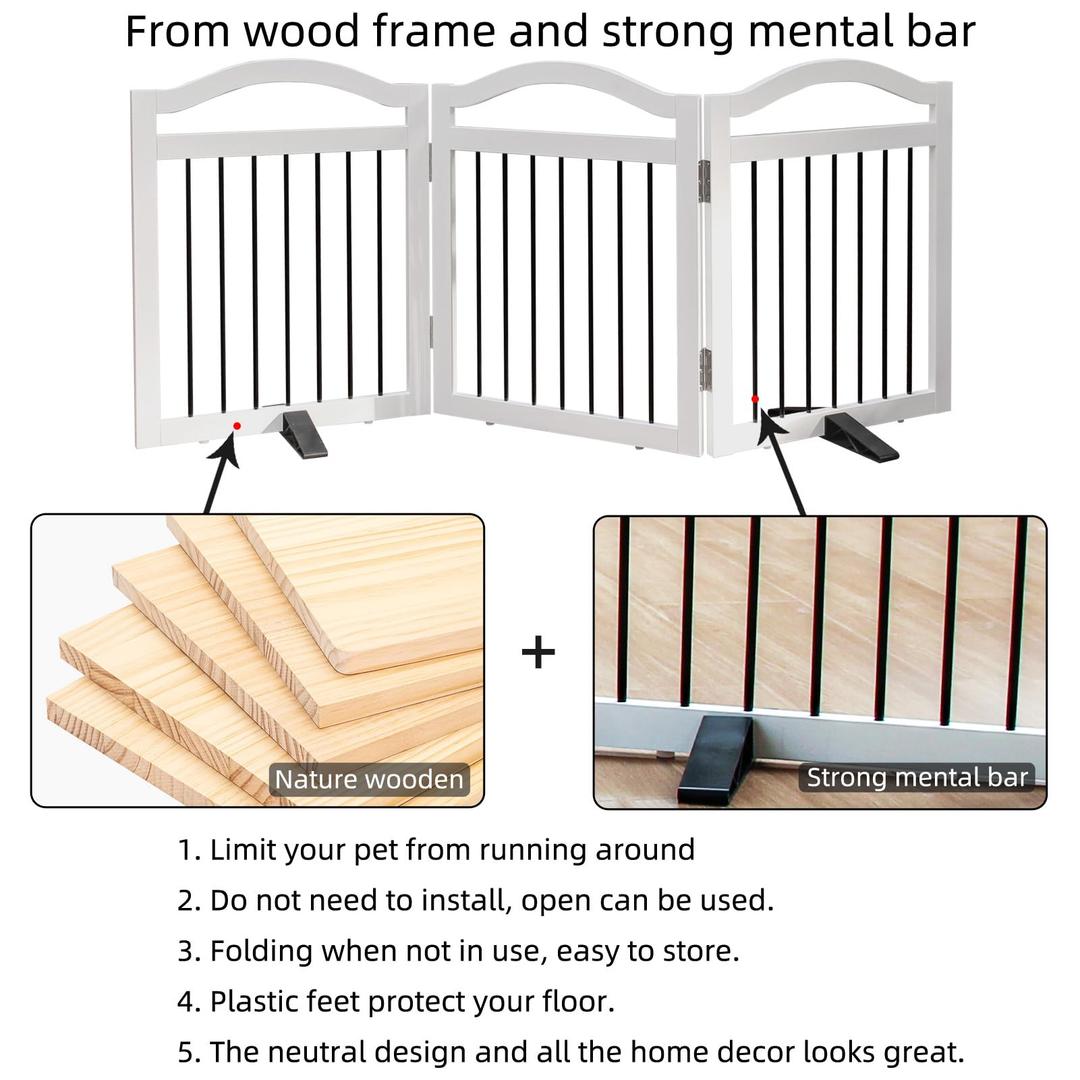 From wood frame and strong mental bar

Nature wooden

+

Strong mental bar

1. Limit your pet from running around

2. Do not need to install, open can be used.

3. Folding when not in use, easy to store.

4. Plastic feet protect your floor.

5. The neutral design and all the home decor looks great.