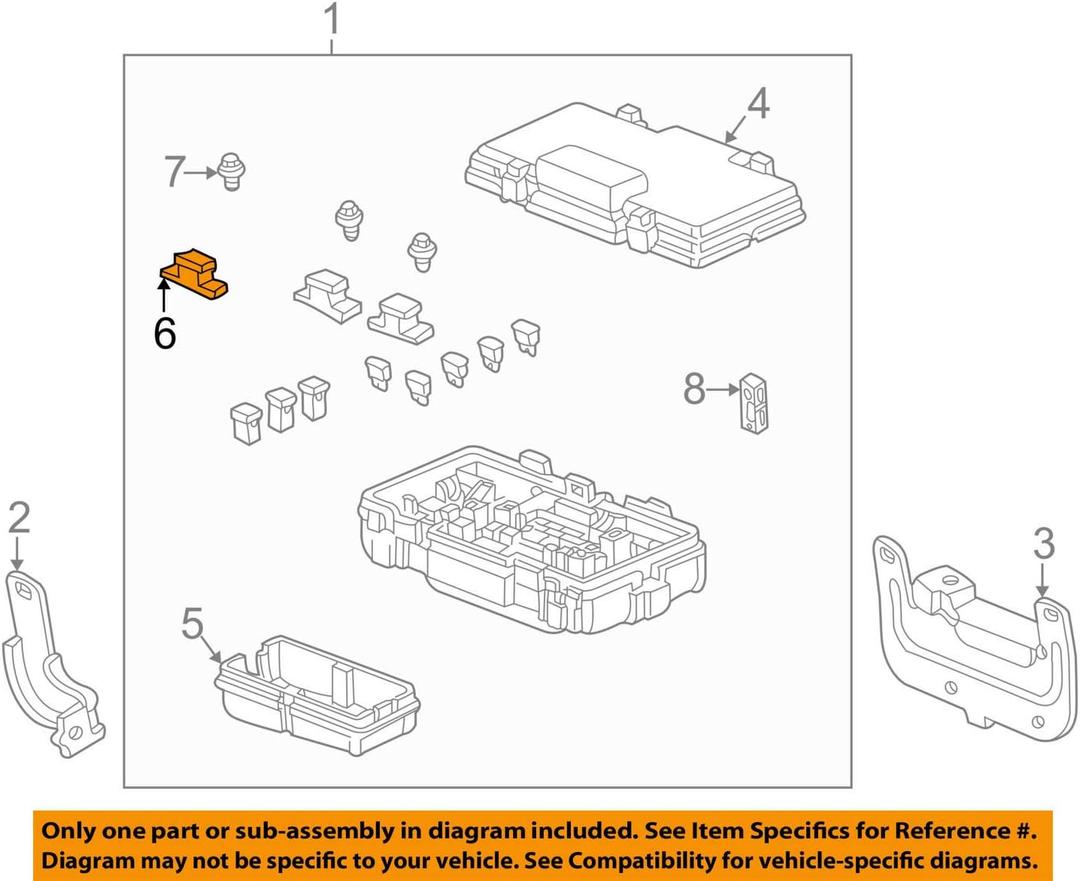 1

4

7

6

8

2

3

5

Only one part or sub-assembly in diagram included. See Item Specifics for Reference #. Diagram may not be specific to your vehicle. See Compatibility for vehicle-specific diagrams.