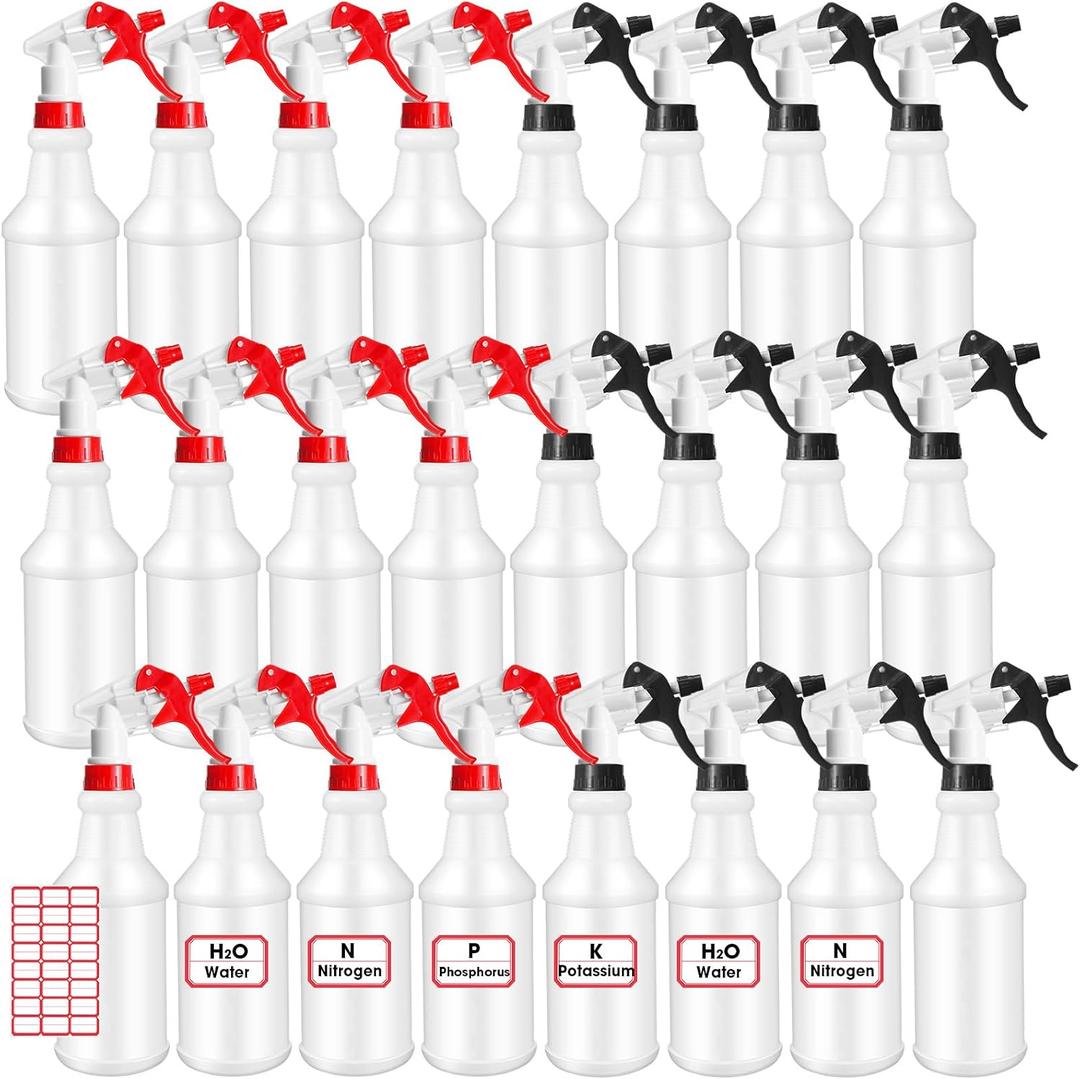 $H_2O$
Water

N
Nitrogen

P
Phosphorus

K
Potassium

$H_2O$
Water

N
Nitrogen