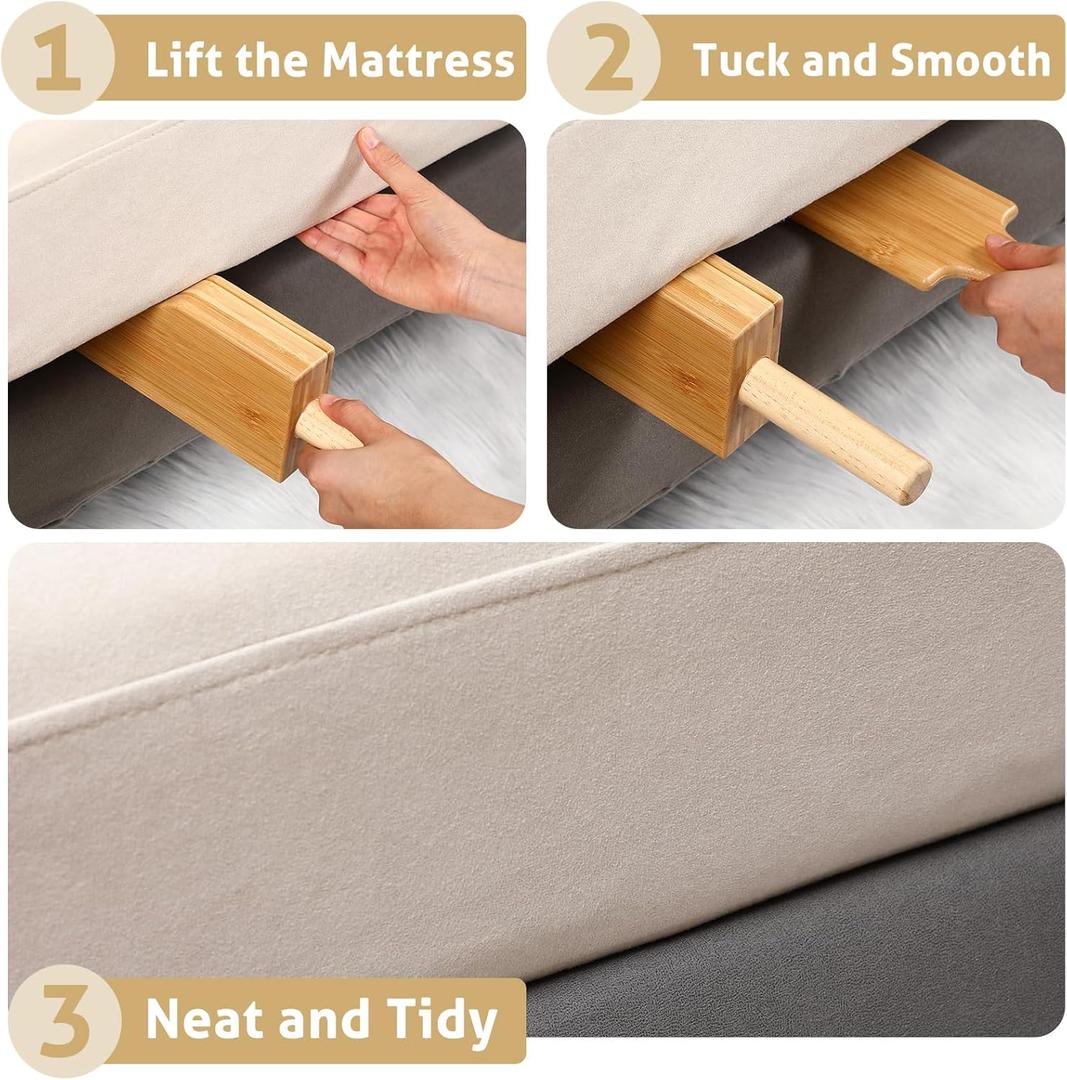 1 Lift the Mattress

2 Tuck and Smooth

3 Neat and Tidy