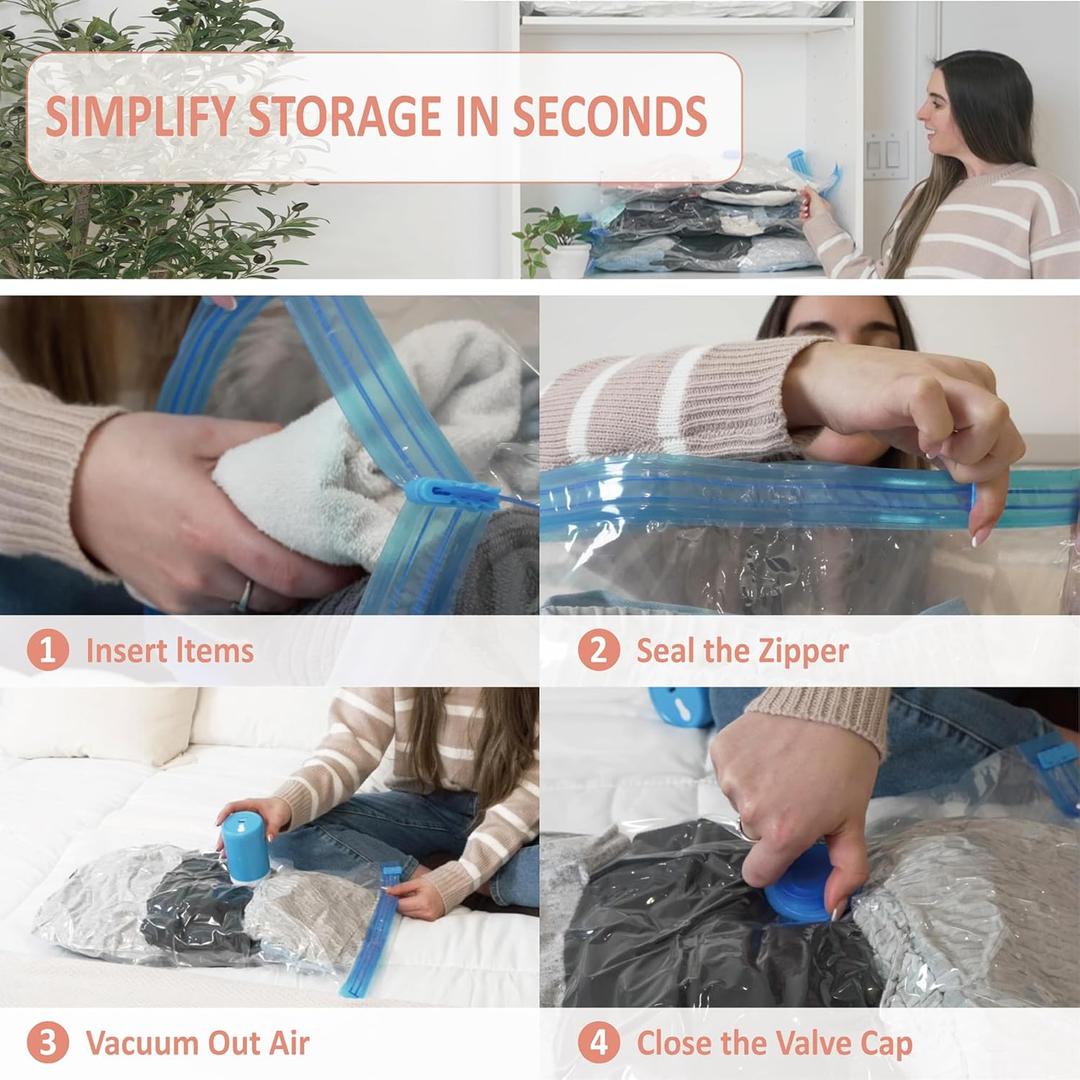 SIMPLIFY STORAGE IN SECONDS

1 Insert Items

2 Seal the Zipper

3 Vacuum Out Air

4 Close the Valve Cap