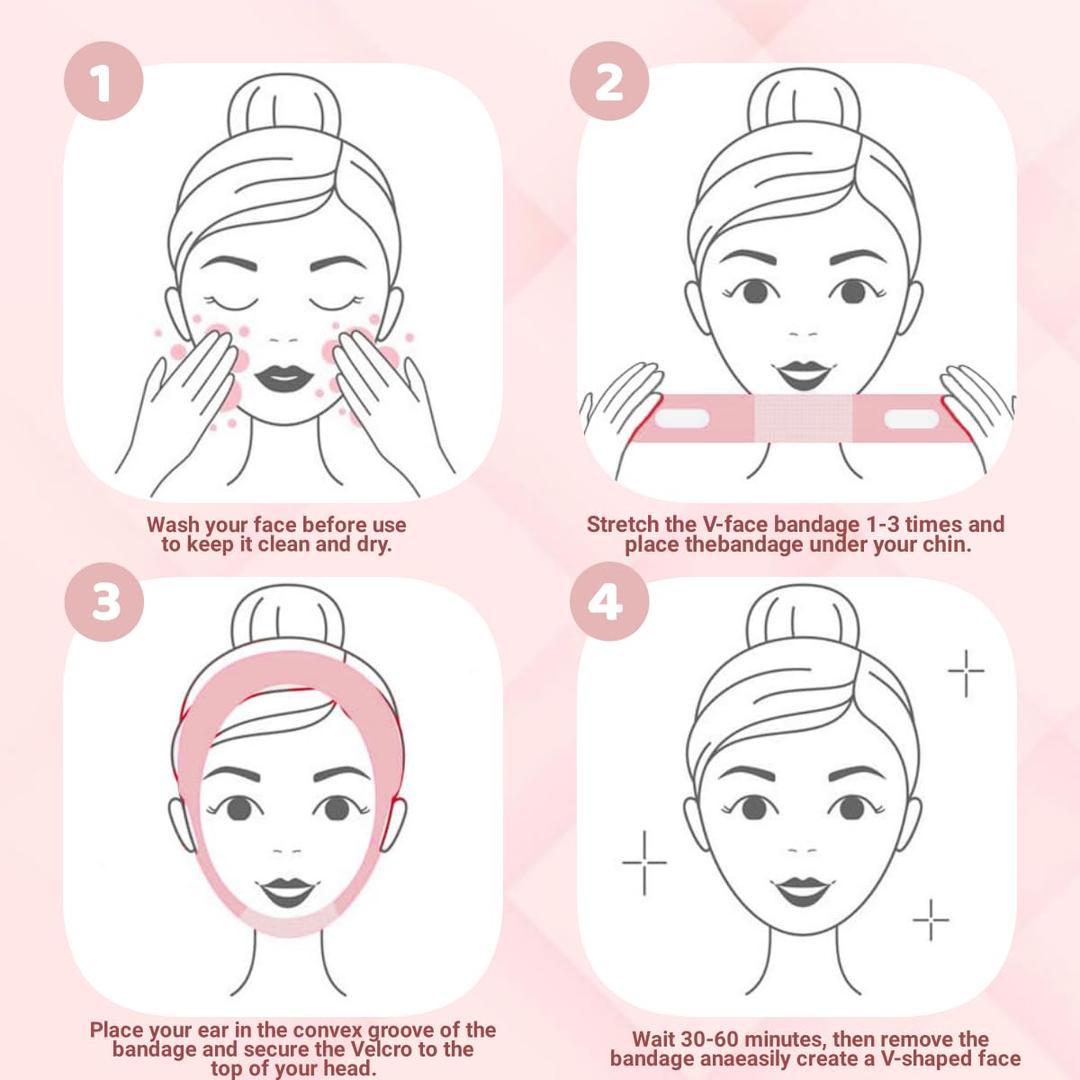 1

Wash your face before use to keep it clean and dry.

2

Stretch the V-face bandage 1-3 times and place thebandage under your chin.

3

Place your ear in the convex groove of the bandage and secure the Velcro to the top of your head.

4

Wait 30-60 minutes, then remove the bandage anaeasily create a V-shaped face