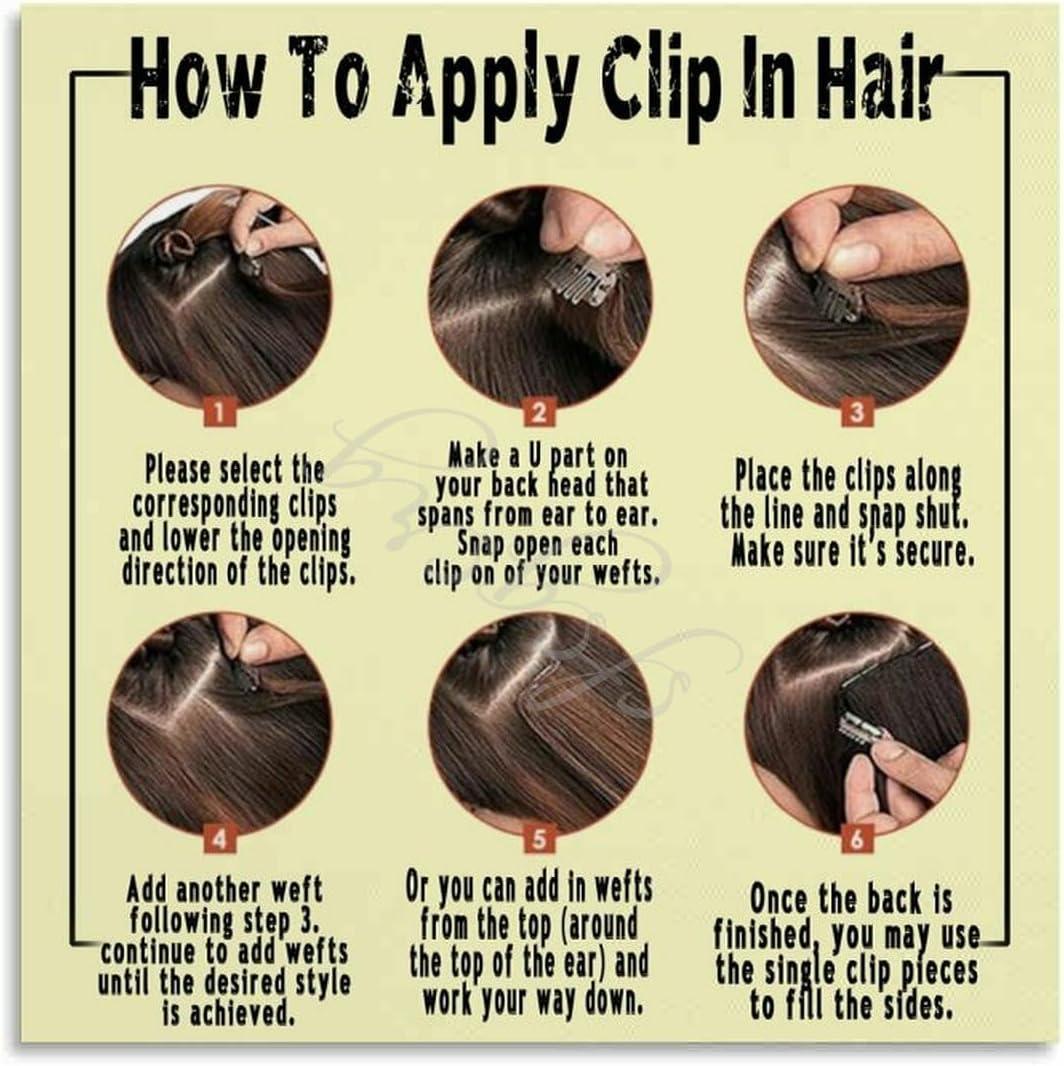 How To Apply Clip In Hair

1

Please select the corresponding clips and lower the opening direction of the clips.

2

Make a U part on your back head that spans from ear to ear. Snap open each clip on of your wefts.

3

Place the clips along the line and snap shut. Make sure it's secure.

4

Add another weft following step 3. continue to add wefts until the desired style is achieved.

5

Or you can add in wefts from the top (around the top of the ear) and work your way down.

6

Once the back is finished, you may use the single clip pieces to fill the sides.