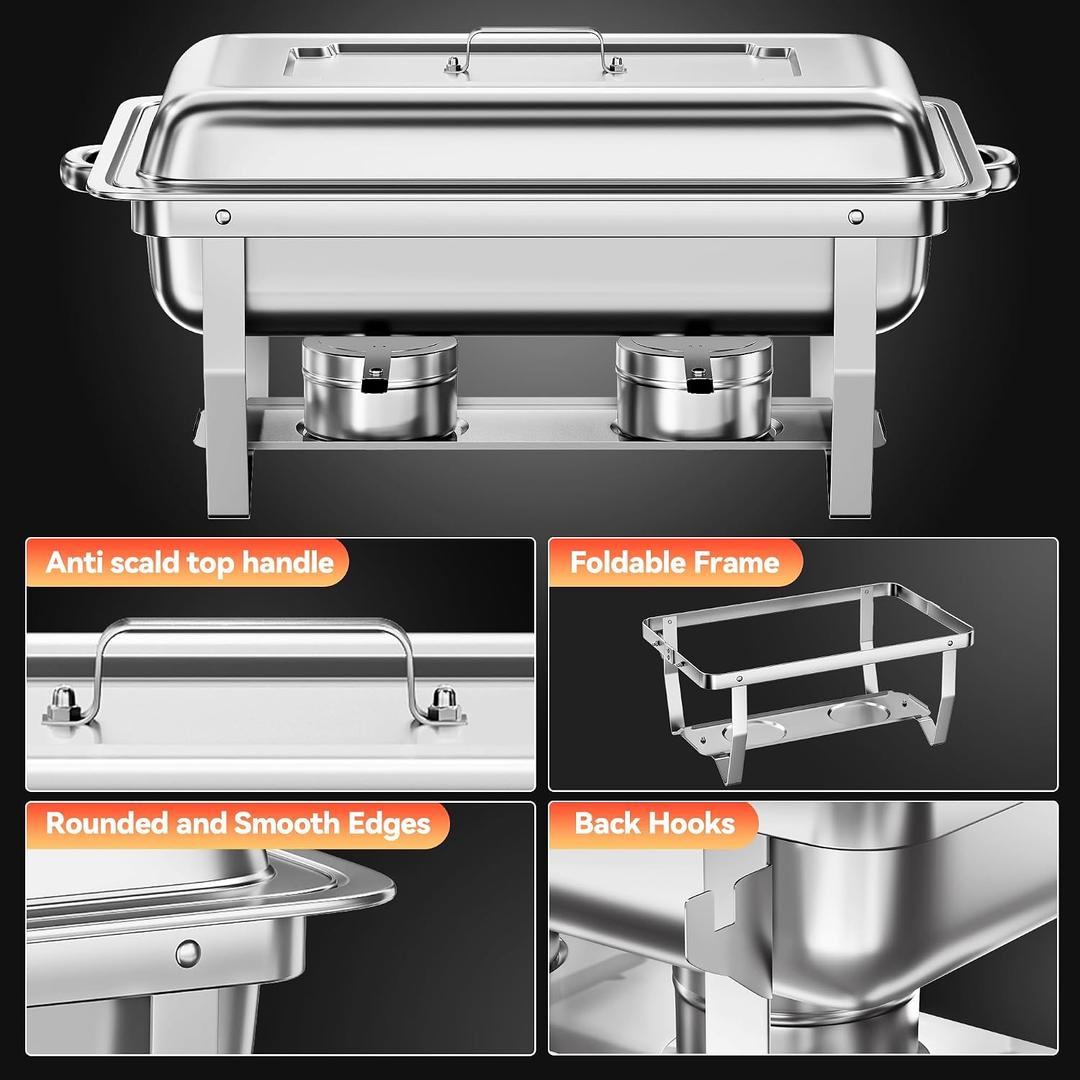 Anti scald top handle

Foldable Frame

Rounded and Smooth Edges

Back Hooks