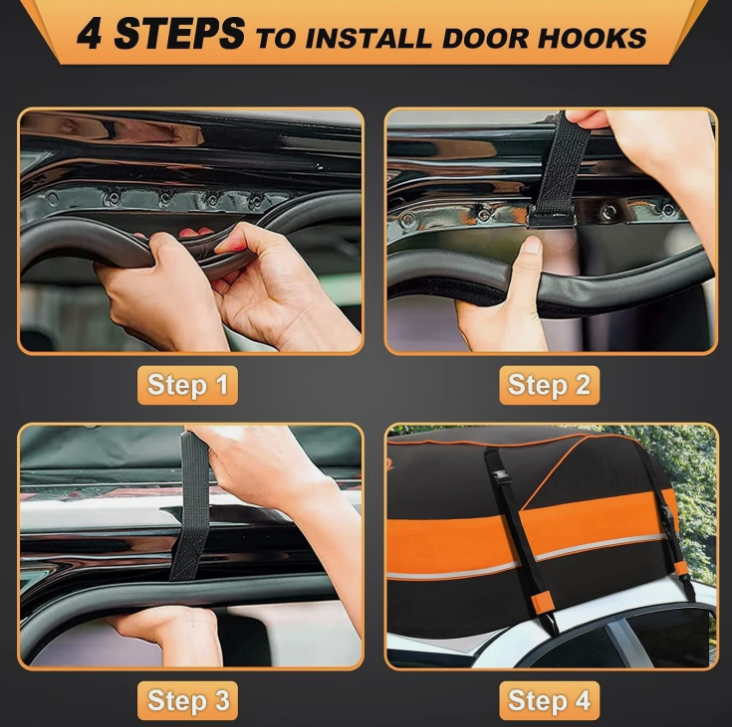 4 STEPS TO INSTALL DOOR HOOKS

Step 1

Step 2

Step 3

Step 4