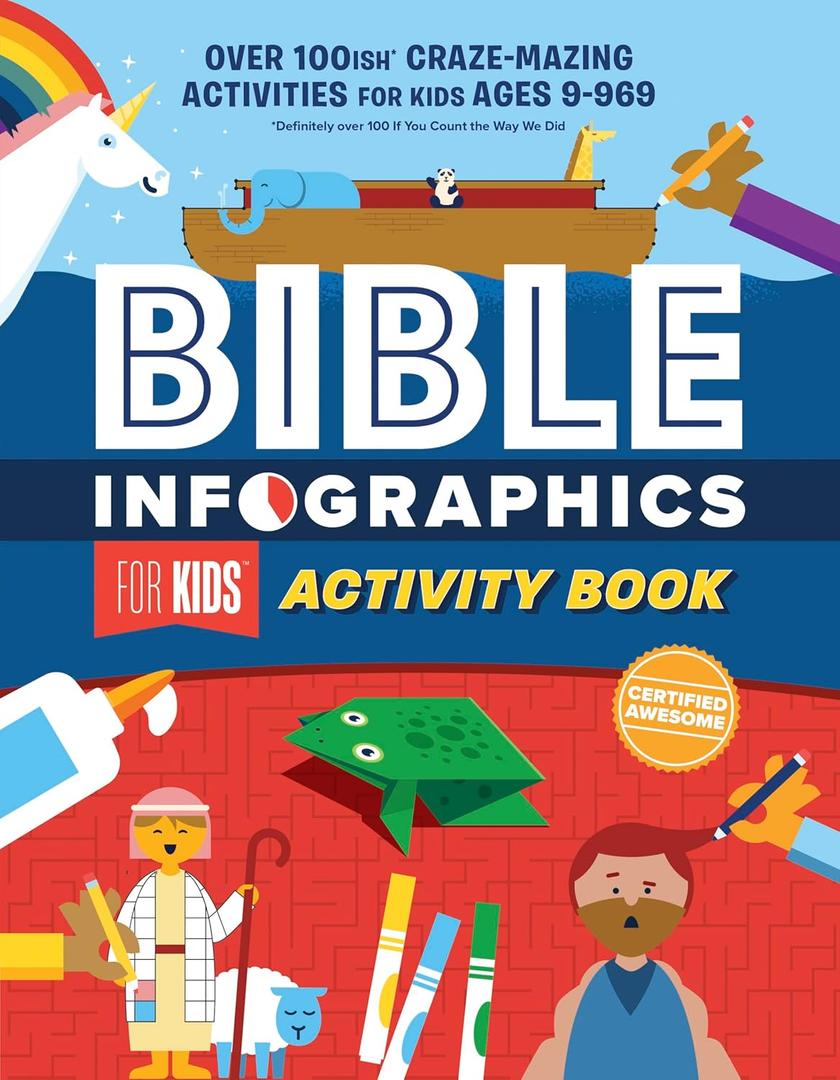 OVER 100ISH* CRAZE-MAZING ACTIVITIES FOR KIDS AGES 9-969

*Definitely over 100 If You Count the Way We Did

BIBLE

INFOGRAPHICS

FOR KIDS™ ACTIVITY BOOK

CERTIFIED AWESOME