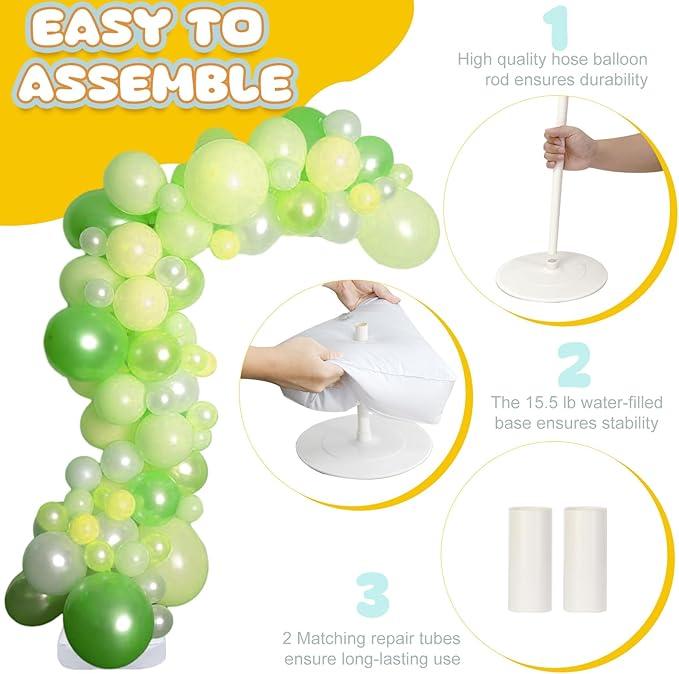 EASY TO ASSEMBLE

1

High quality hose balloon rod ensures durability

2

The 15.5 lb water-filled base ensures stability

3

2 Matching repair tubes ensure long-lasting use