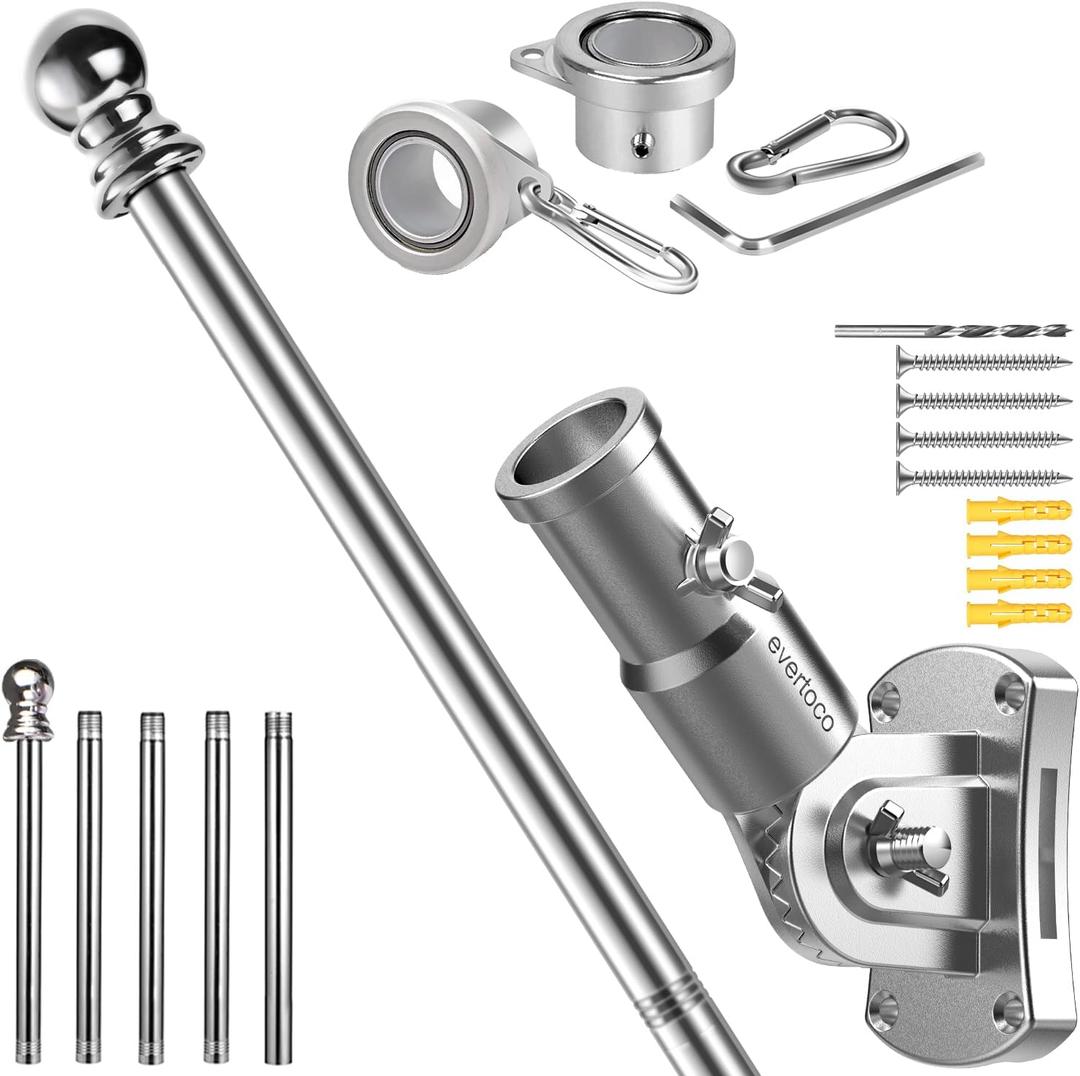 evertoco