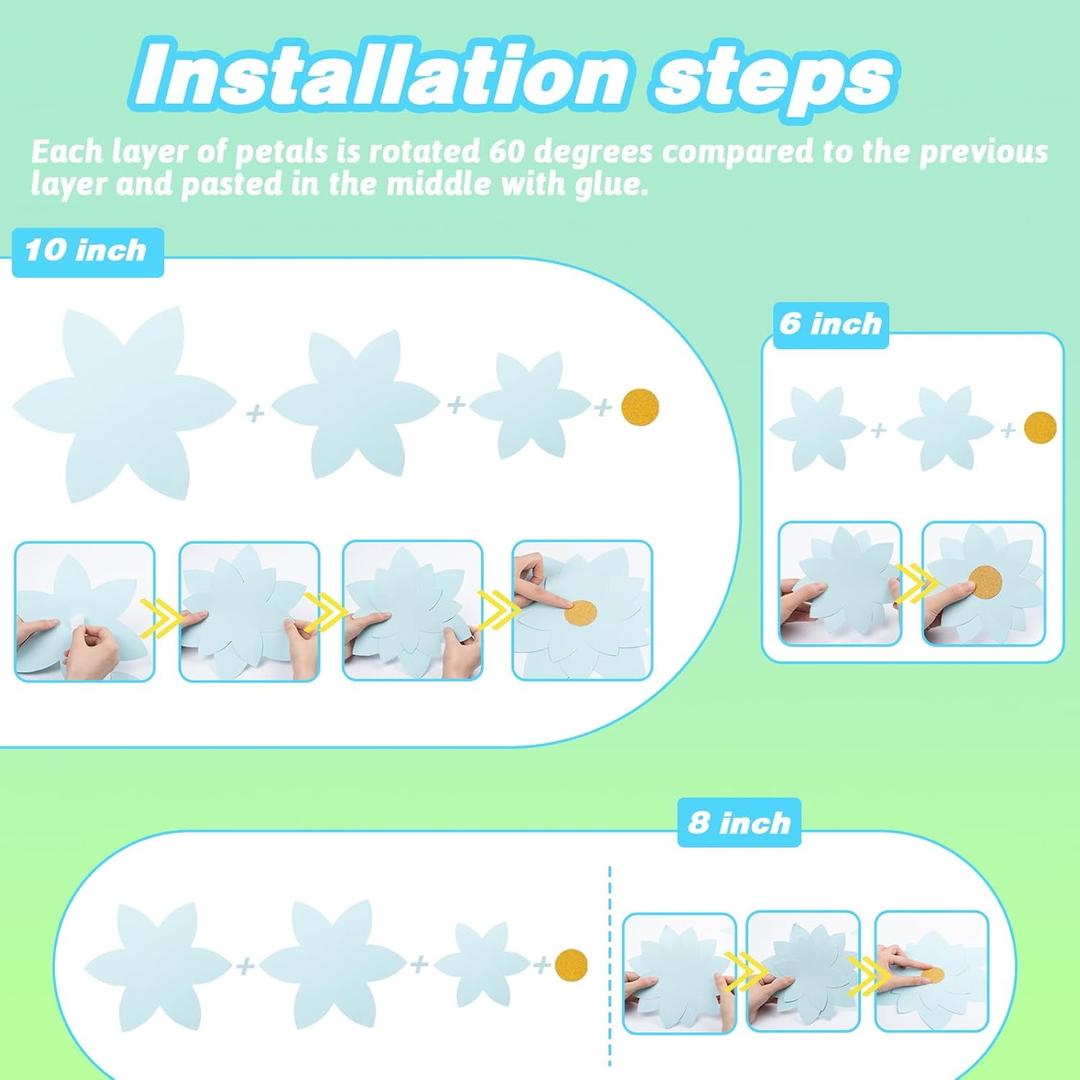 Installation steps

Each layer of petals is rotated 60 degrees compared to the previous layer and pasted in the middle with glue.

10 inch

+ + +

6 inch

+ +

8 inch

+ + +