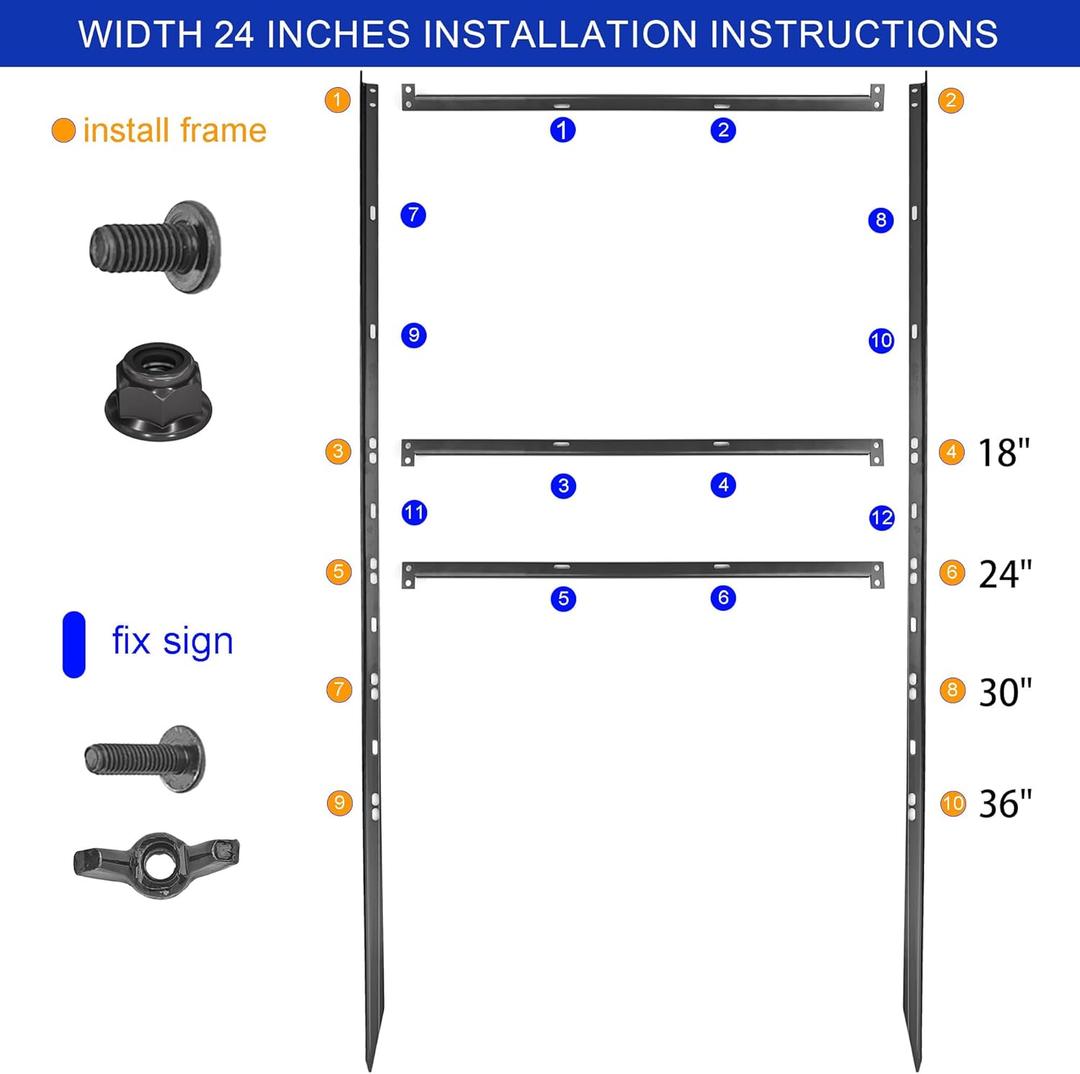 WIDTH 24 INCHES INSTALLATION INSTRUCTIONS

install frame

fix sign

1
2
1
2
7
8
9
10
3
4
18"
3
4
11
12
5
6
24"
5
6
7
8
30"
9
10
36"