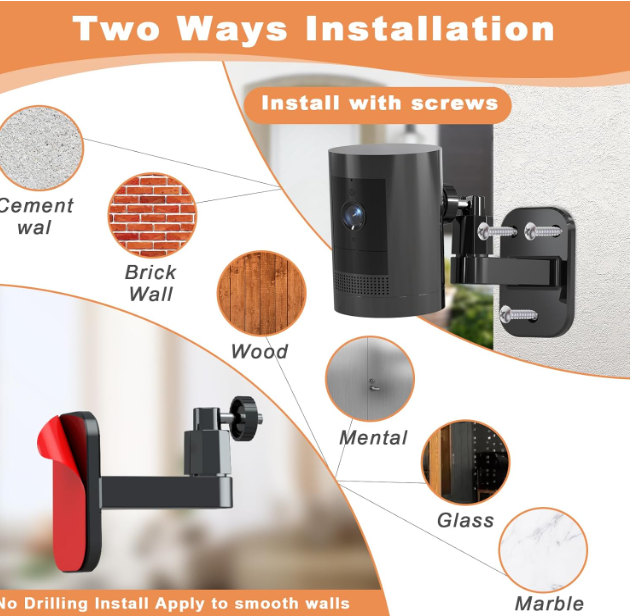 Two Ways Installation

Install with screws

Cement wal

Brick Wall

Wood

Mental

Glass

Marble

No Drilling Install Apply to smooth walls