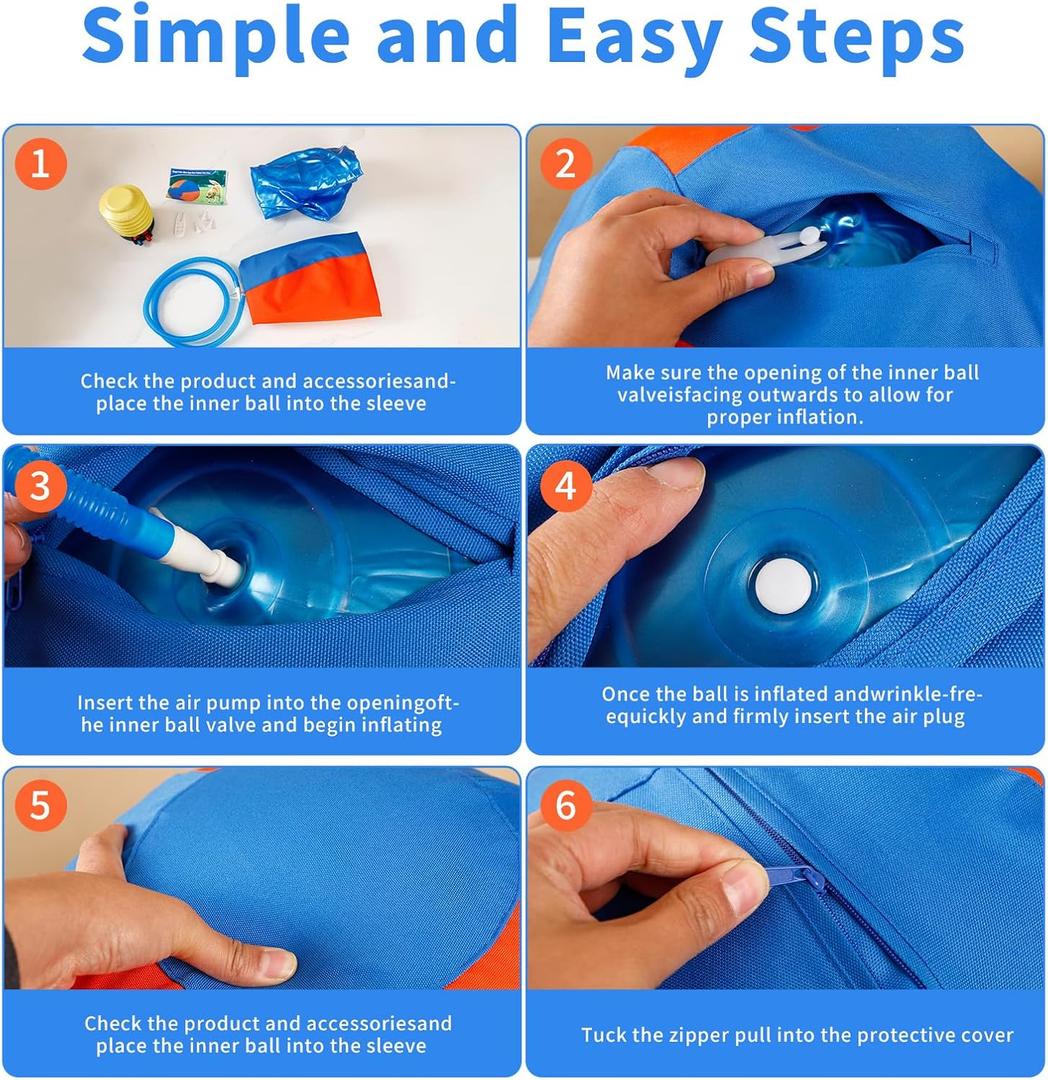 Simple and Easy Steps

1

Check the product and accessoriesand-place the inner ball into the sleeve

2

Make sure the opening of the inner ball valveisfacing outwards to allow for proper inflation.

3

Insert the air pump into the openingoft-he inner ball valve and begin inflating

4

Once the ball is inflated andwrinkle-fre-equickly and firmly insert the air plug

5

Check the product and accessoriesand place the inner ball into the sleeve

6

Tuck the zipper pull into the protective cover