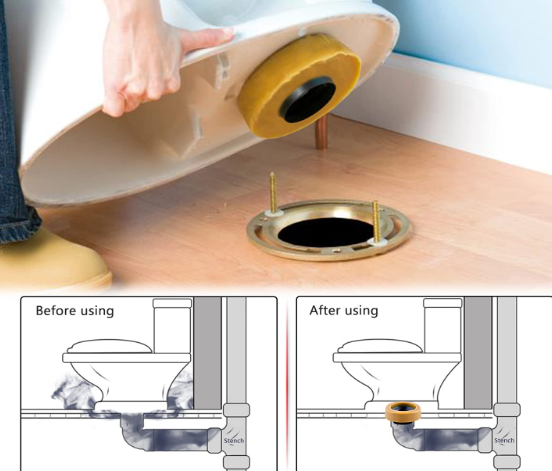 Before using

Stench

After using

Stench