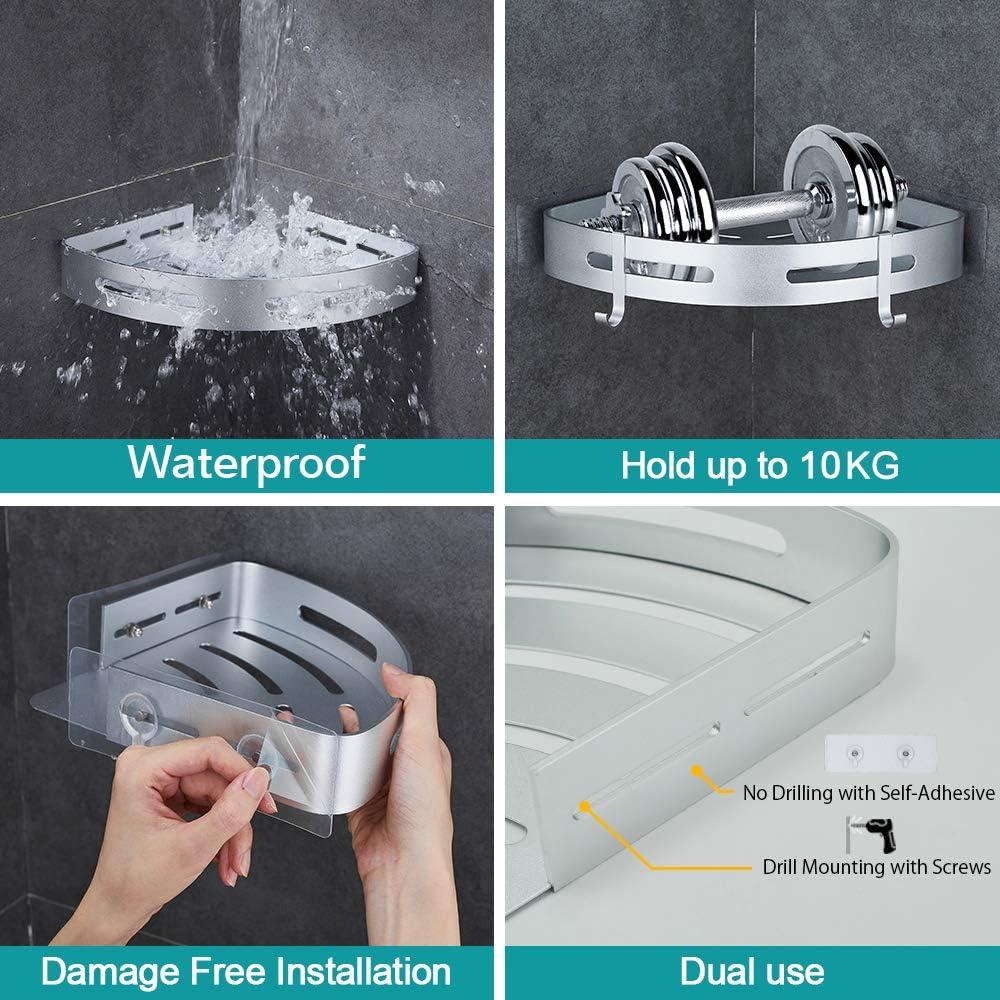 Waterproof

Hold up to 10KG

Damage Free Installation

No Drilling with Self-Adhesive

Drill Mounting with Screws

Dual use