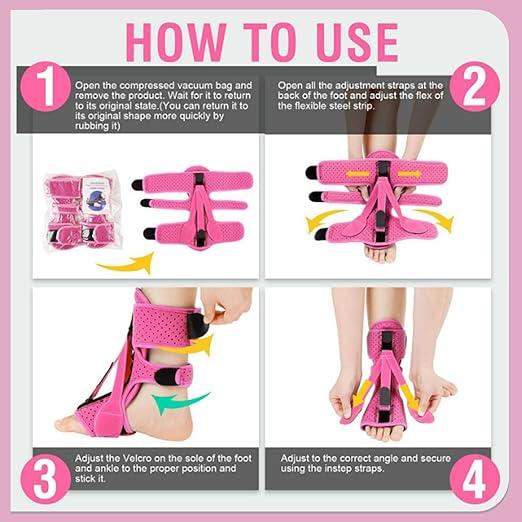 HOW TO USE

1
Open the compressed vacuum bag and remove the product. Wait for it to return to its original state.(You can return it to its original shape more quickly by rubbing it)

Open all the adjustment straps at the back of the foot and adjust the flex of the flexible steel strip.
2

3
Adjust the Velcro on the sole of the foot and ankle to the proper position and stick it.

Adjust to the correct angle and secure using the instep straps.
4